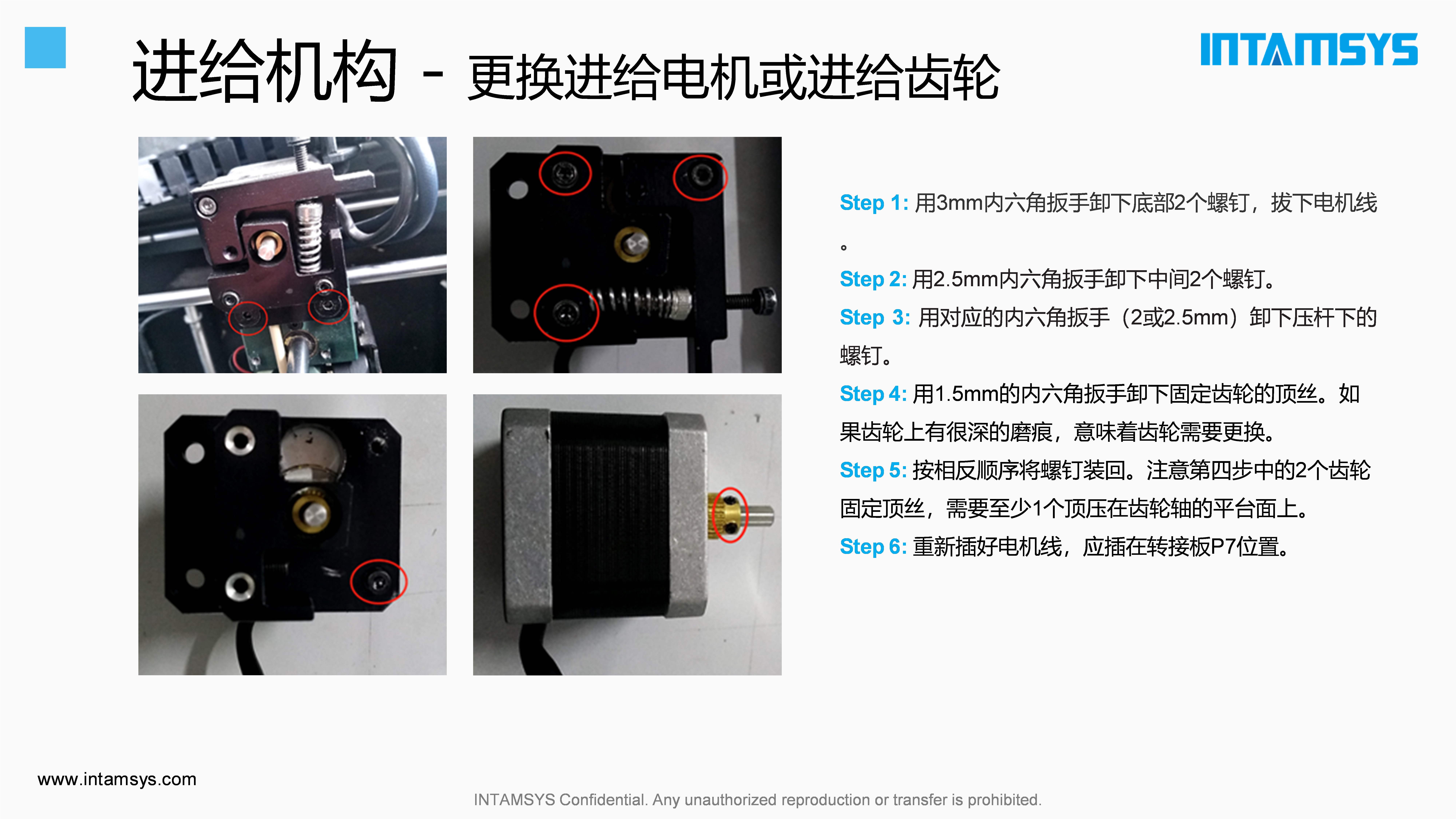 进给机构 - 更换进给电机或进给齿轮

INTAMSYS

Step 1: 用3mm内六角扳手卸下底部2个螺钉，拔下电机线。

Step 2: 用2.5mm内六角扳手卸下中间2个螺钉。

Step 3: 用对应的内六角扳手（2或2.5mm）卸下压杆下的螺钉。

Step 4: 用1.5mm的内六角扳手卸下固定齿轮的顶丝。如果齿轮上有很深的磨痕，意味着齿轮需要更换。

Step 5: 按相反顺序将螺钉装回。注意第四步中的2个齿轮固定顶丝，需要至少1个顶压在齿轮轴的平台面上。

Step 6: 重新插好电机线，应插在转接板P7位置。

www.intamsys.com

INTAMSYS Confidential. Any unauthorized reproduction or transfer is prohibited.