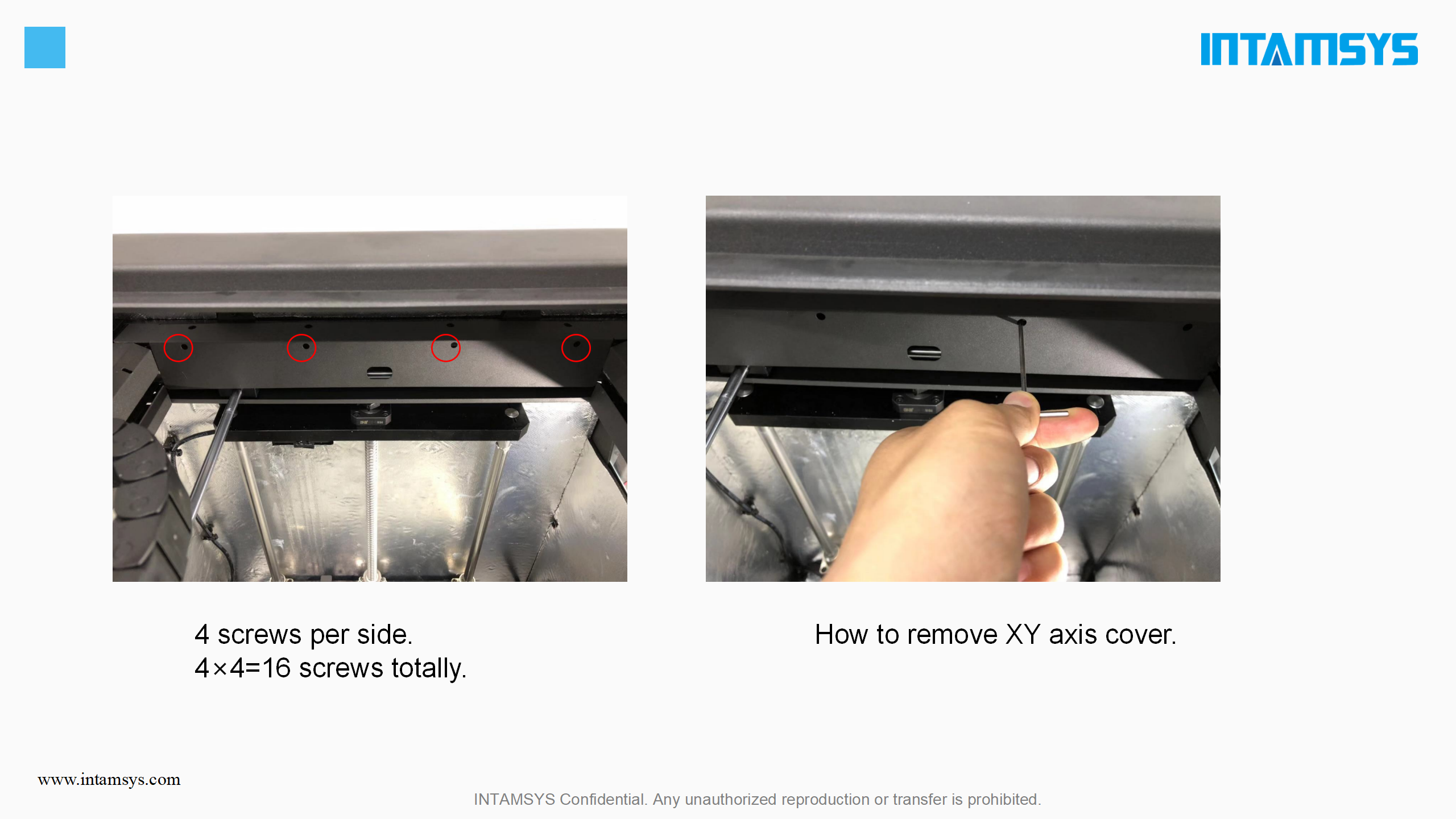 INTAMSYS

4 screws per side.
4×4=16 screws totally.

How to remove XY axis cover.

www.intamsys.com

INTAMSYS Confidential. Any unauthorized reproduction or transfer is prohibited.